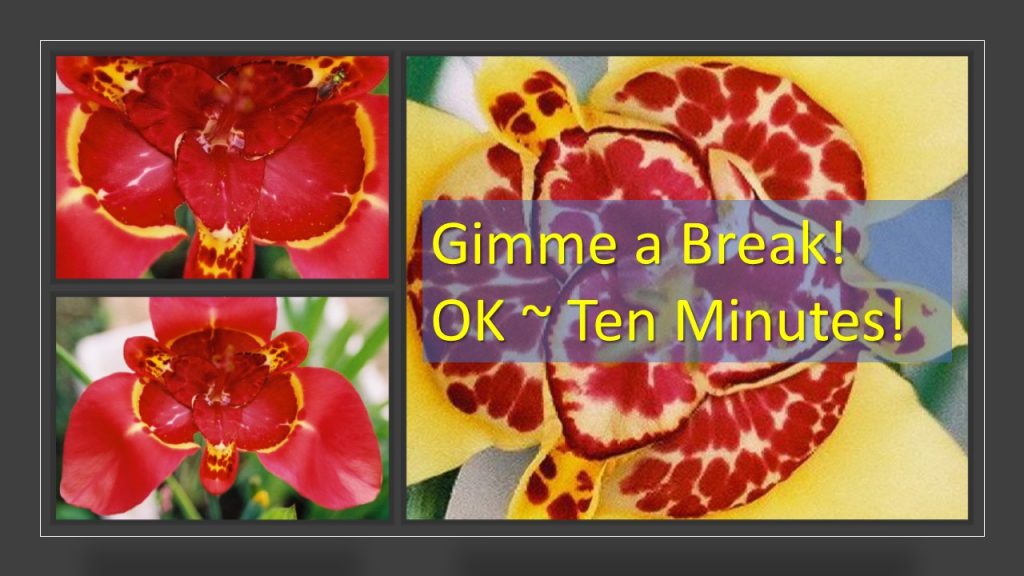 Gimme a Break!
OK ~ Ten Minutes!